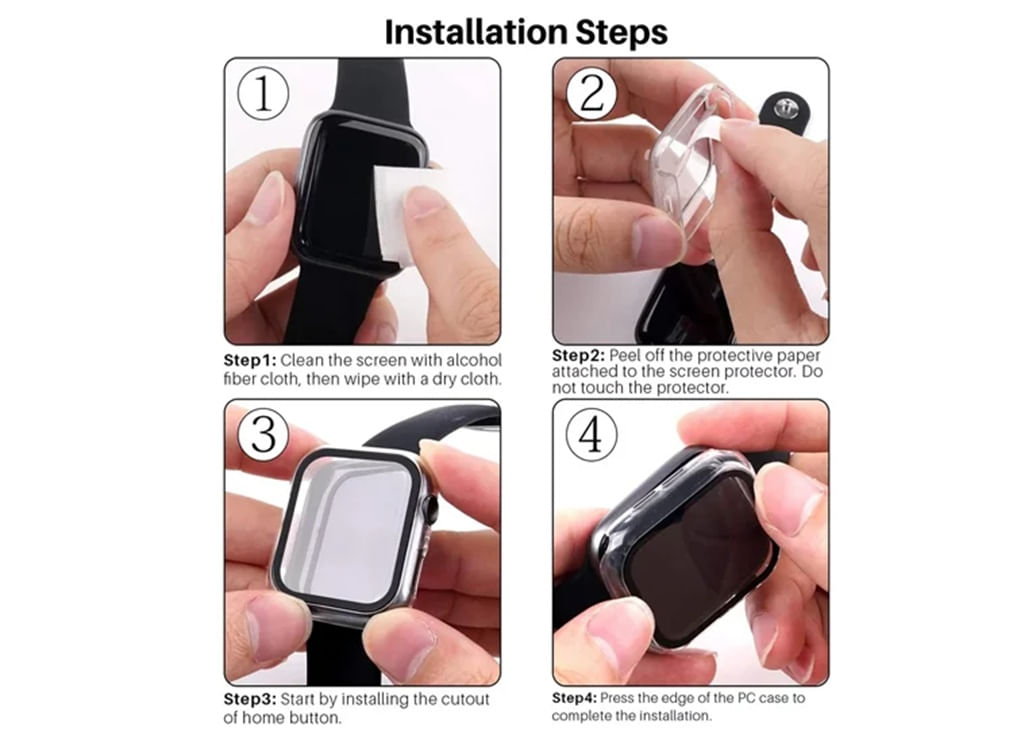 Installation Steps

1

Step1: Clean the screen with alcohol fiber cloth, then wipe with a dry cloth.

2

Step2: Peel off the protective paper attached to the screen protector. Do not touch the protector.

3

Step3: Start by installing the cutout of home button.

4

Step4: Press the edge of the PC case to complete the installation.